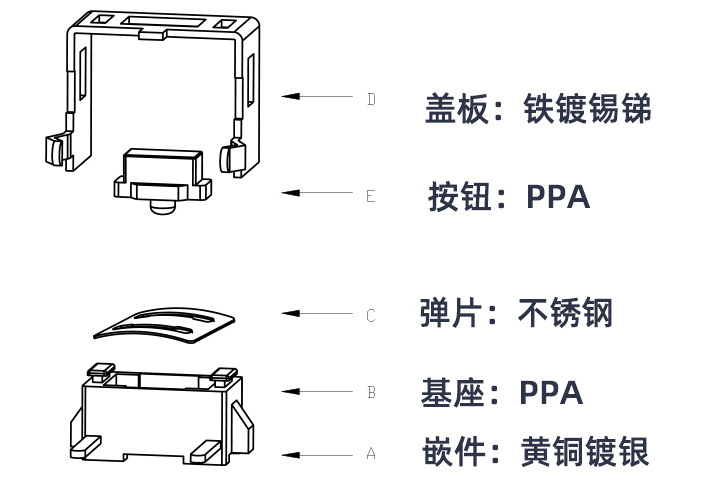 D 盖板：铁镀锡锑

E 按钮：PPA

C 弹片：不锈钢

B 基座：PPA

A 嵌件：黄铜镀银