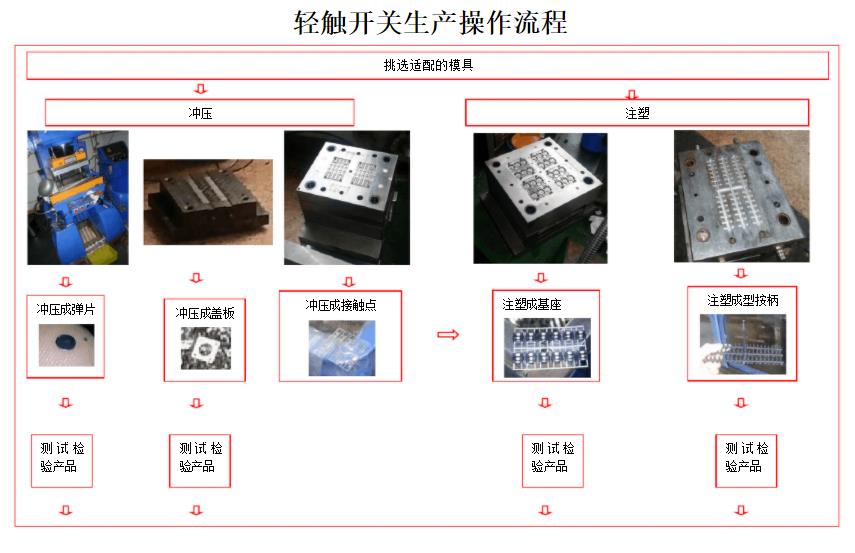 轻触开关生产操作流程

挑选适配的模具

冲压

注塑

冲压成弹片

冲压成盖板

冲压成接触点

注塑成基座

注塑成型按柄

测试检验产品

测试检验产品

测试检验产品

测试检验产品