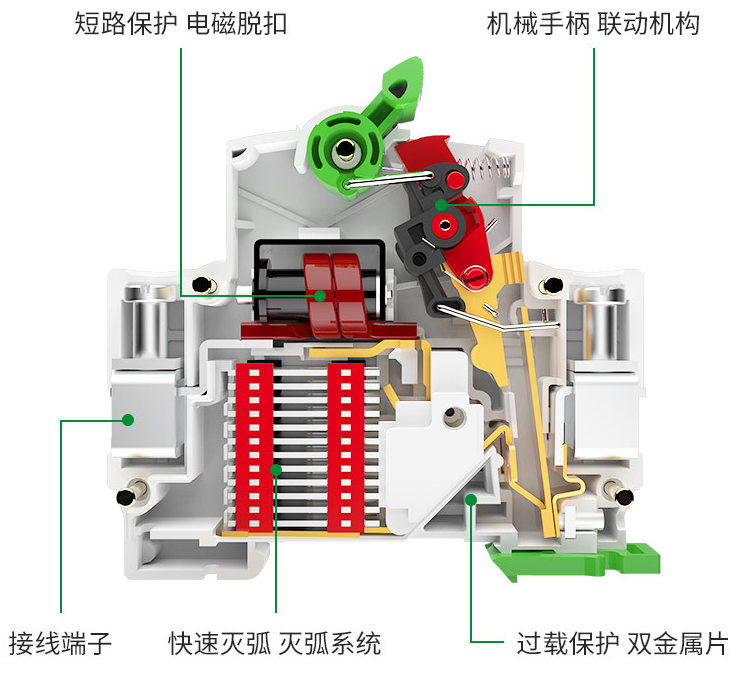 短路保护 电磁脱扣

机械手柄 联动机构

接线端子

快速灭弧 灭弧系统

过载保护 双金属片