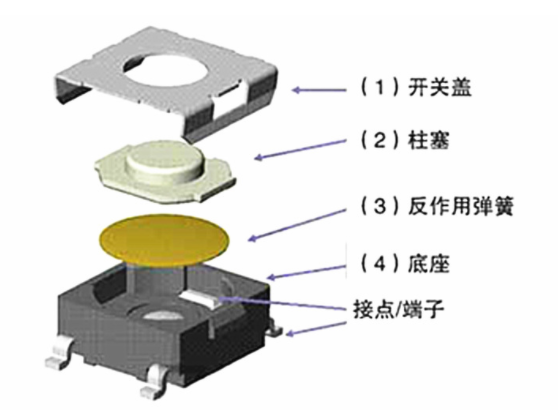 （1）开关盖

（2）柱塞

（3）反作用弹簧

（4）底座

接点/端子