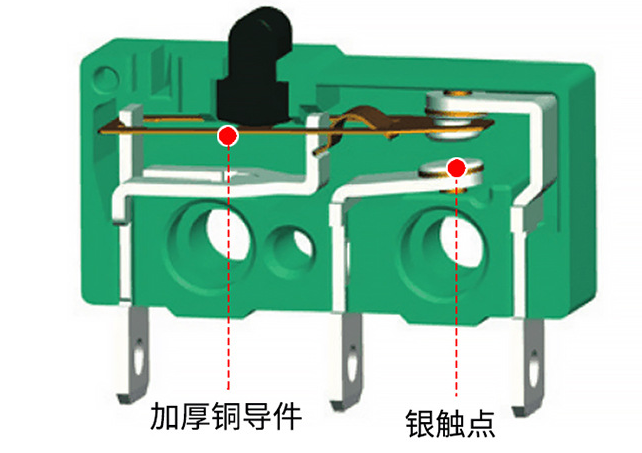 加厚铜导件

银触点